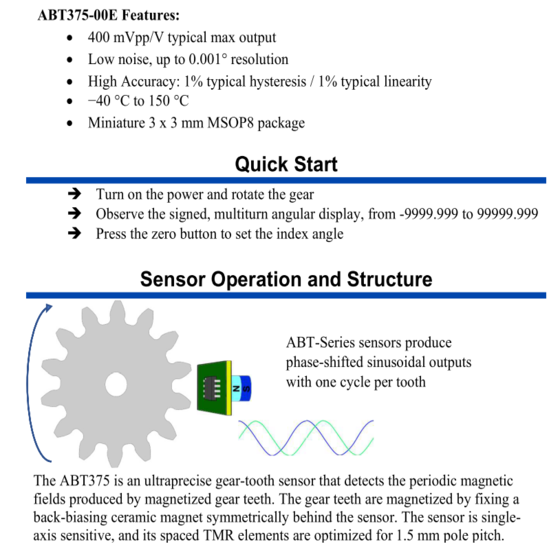 **ABT375-00E Features:**

- 400 mVpp/V typical max output
- Low noise, up to 0.001° resolution
- High Accuracy: 1% typical hysteresis / 1% typical linearity
- −40 °C to 150 °C
- Miniature 3 x 3 mm MSOP8 package

**Quick Start**

➔ Turn on the power and rotate the gear
➔ Observe the signed, multiturn angular display, from -9999.999 to 99999.999
➔ Press the zero button to set the index angle

**Sensor Operation and Structure**

N S

ABT-Series sensors produce phase-shifted sinusoidal outputs with one cycle per tooth

The ABT375 is an ultraprecise gear-tooth sensor that detects the periodic magnetic fields produced by magnetized gear teeth. The gear teeth are magnetized by fixing a back-biasing ceramic magnet symmetrically behind the sensor. The sensor is single-axis sensitive, and its spaced TMR elements are optimized for 1.5 mm pole pitch.